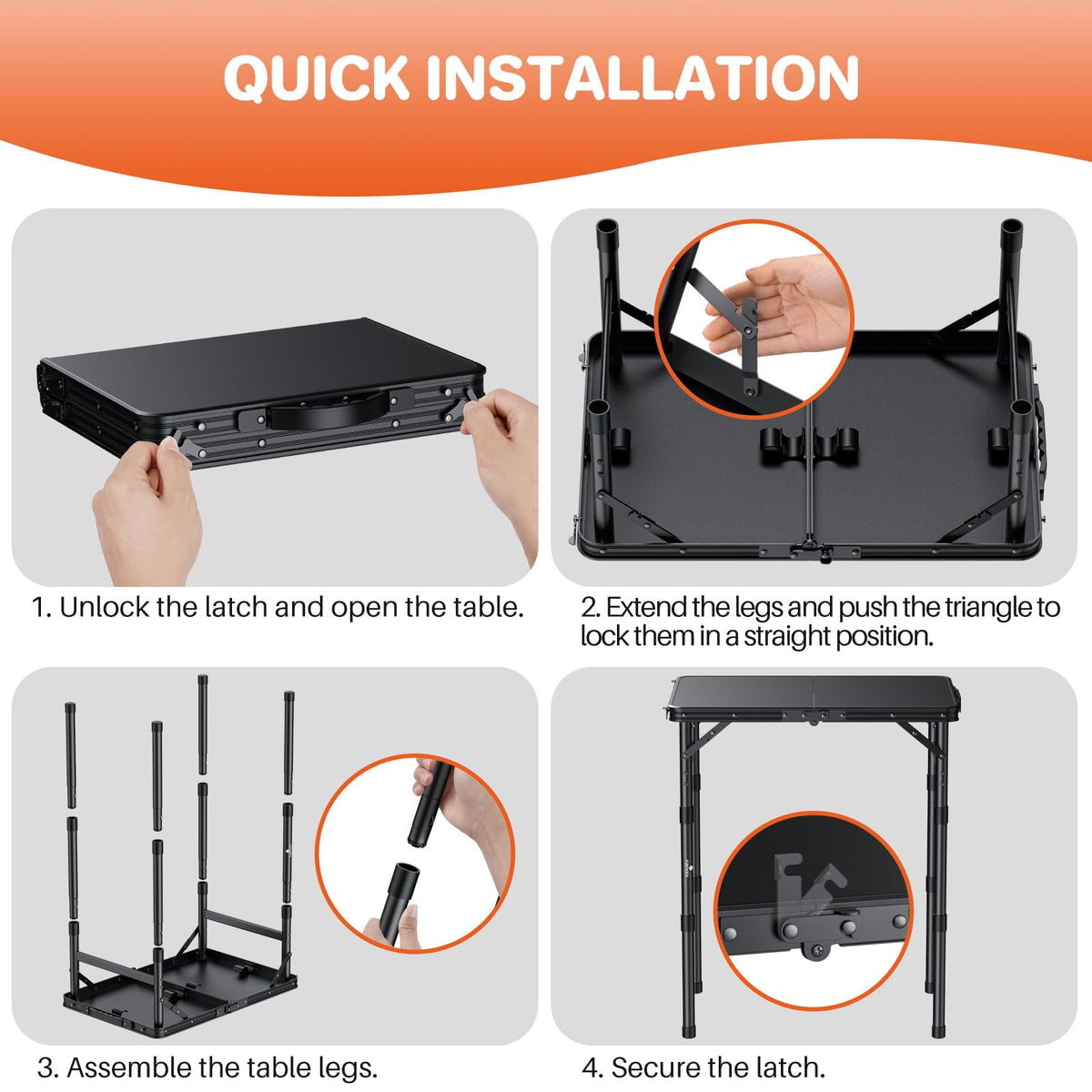 QUICK INSTALLATION

1. Unlock the latch and open the table.

2. Extend the legs and push the triangle to lock them in a straight position.

3. Assemble the table legs.

4. Secure the latch.