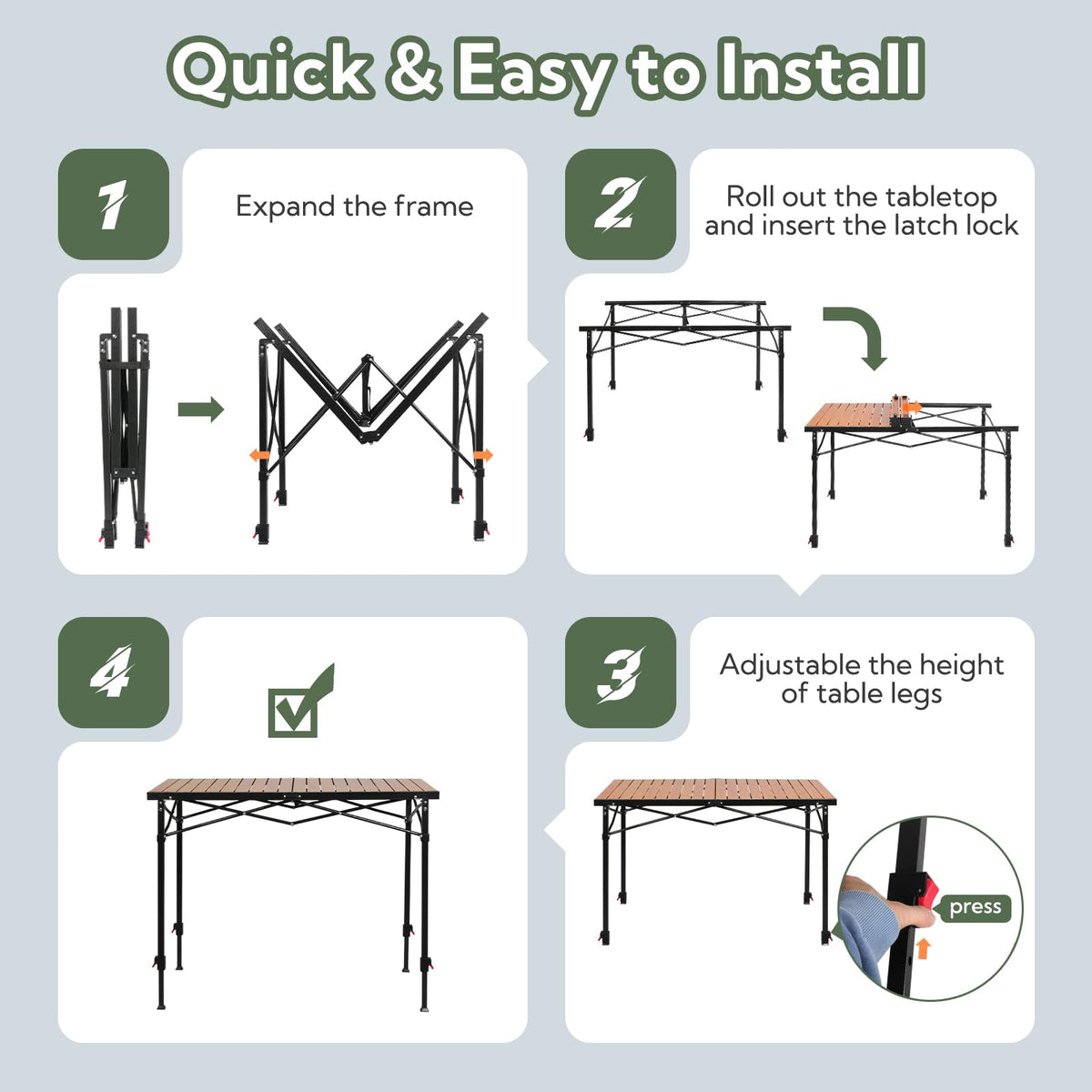 Quick & Easy to Install

1

Expand the frame

2

Roll out the tabletop and insert the latch lock

4

3

Adjustable the height of table legs

press